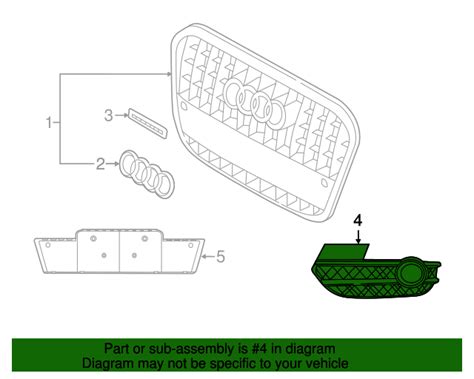 1
3
2
4
5

Part or sub-assembly is #4 in diagram
Diagram may not be specific to your vehicle