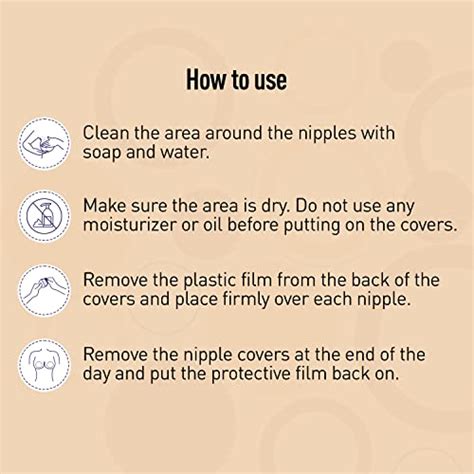 How to use

Clean the area around the nipples with soap and water.

Make sure the area is dry. Do not use any moisturizer or oil before putting on the covers.

Remove the plastic film from the back of the covers and place firmly over each nipple.

Remove the nipple covers at the end of the day and put the protective film back on.