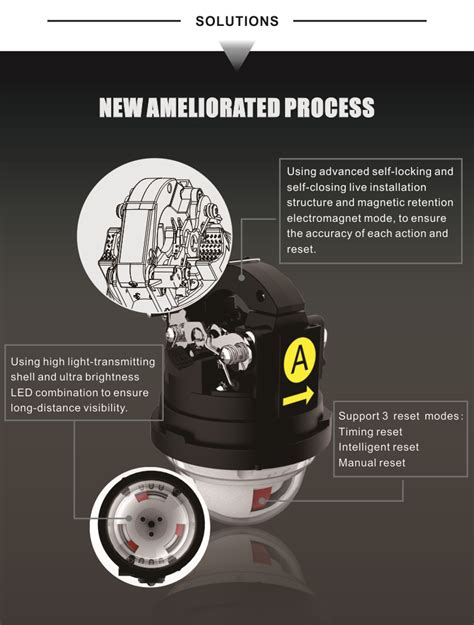 SOLUTIONS

NEW AMELIORATED PROCESS

Using advanced self-locking and self-closing live installation structure and magnetic retention electromagnet mode, to ensure the accuracy of each action and reset.

A

Using high light-transmitting shell and ultra brightness LED combination to ensure long-distance visibility.

Support 3 reset modes:
Timing reset
Intelligent reset
Manual reset