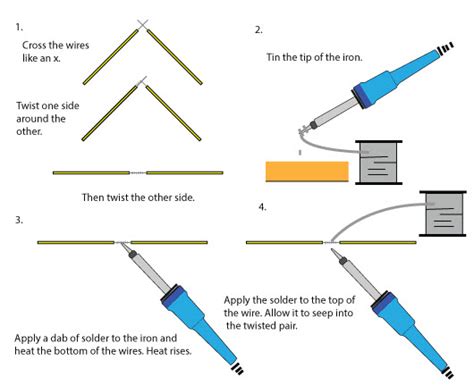 1.

Cross the wires like an x.

Twist one side around the other.

Then twist the other side.

2.

Tin the tip of the iron.

3.

Apply a dab of solder to the iron and heat the bottom of the wires. Heat rises.

4.

Apply the solder to the top of the wire. Allow it to seep into the twisted pair.