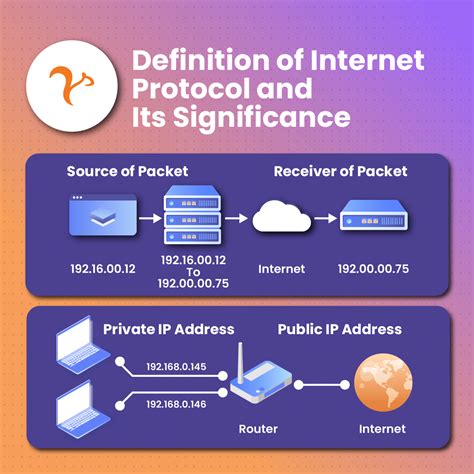 Definition of Internet Protocol and Its Significance

Source of Packet

Receiver of Packet

192.16.00.12

192.16.00.12 To 192.00.00.75

Internet

192.00.00.75

Private IP Address

Public IP Address

192.168.0.145

192.168.0.146

Router

Internet