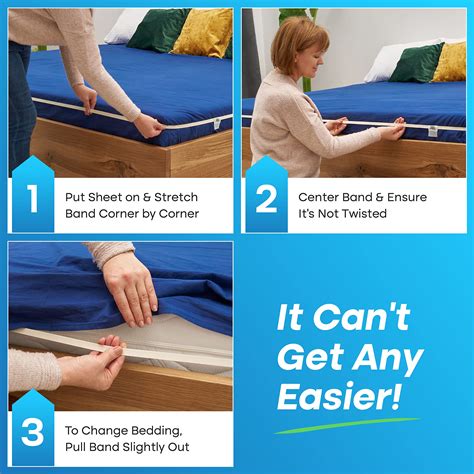 1

Put Sheet on & Stretch Band Corner by Corner

2

Center Band & Ensure It's Not Twisted

3

To Change Bedding, Pull Band Slightly Out

It Can't Get Any Easier!