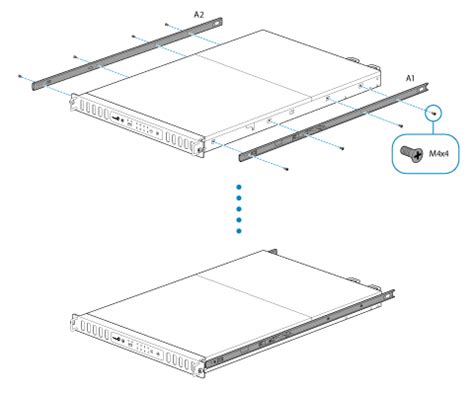 A2
A1
M4x4