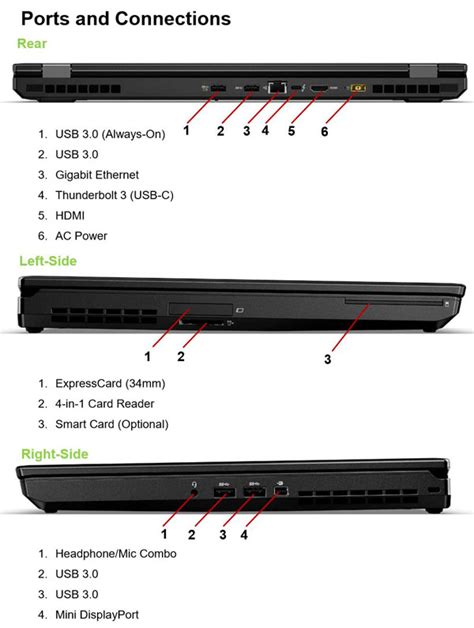 Ports and Connections

Rear

1 2 3 4 5 6

1. USB 3.0 (Always-On)
2. USB 3.0
3. Gigabit Ethernet
4. Thunderbolt 3 (USB-C)
5. HDMI
6. AC Power

Left-Side

1 2 3

1. ExpressCard (34mm)
2. 4-in-1 Card Reader
3. Smart Card (Optional)

Right-Side

1 2 3 4

1. Headphone/Mic Combo
2. USB 3.0
3. USB 3.0
4. Mini DisplayPort