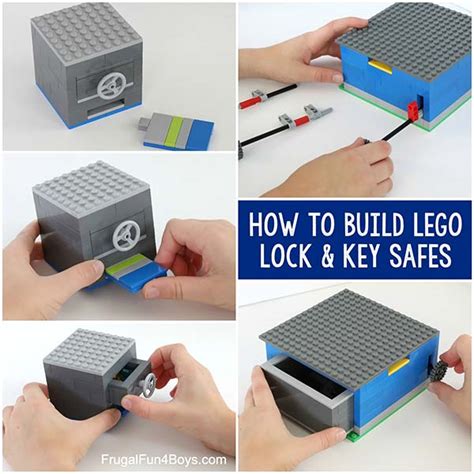 HOW TO BUILD LEGO LOCK & KEY SAFES

FrugalFun4Boys.com