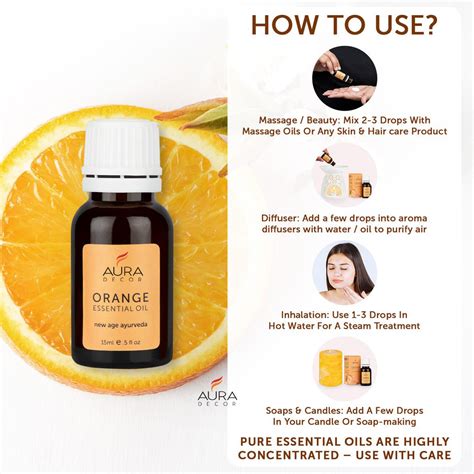 AURA DECOR

ORANGE
ESSENTIAL OIL

new age ayurveda

15ml ℮ .5 fl oz

AURA DECOR

HOW TO USE?

Massage / Beauty: Mix 2-3 Drops With Massage Oils Or Any Skin & Hair care Product

Diffuser: Add a few drops into aroma diffusers with water / oil to purify air

Inhalation: Use 1-3 Drops In Hot Water For A Steam Treatment

Soaps & Candles: Add A Few Drops In Your Candle Or Soap-making

PURE ESSENTIAL OILS ARE HIGHLY CONCENTRATED – USE WITH CARE