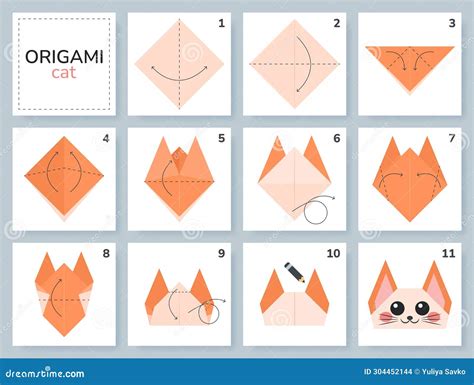 ORIGAMI
cat

1

2

3

4

5

6

7

8

9

10

11

dreamstime.com

ID 304452144 © Yuliya Savko