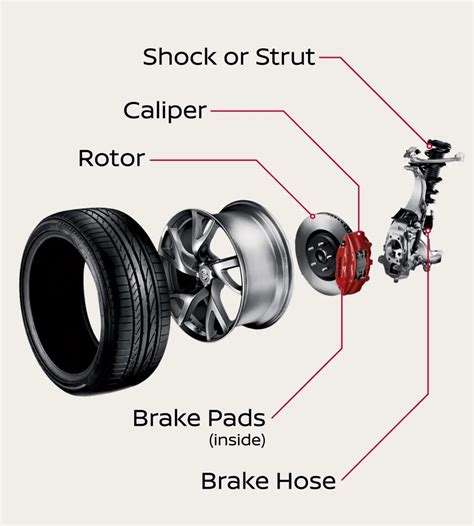 Shock or Strut

Caliper

Rotor

Brake Pads
(inside)

Brake Hose