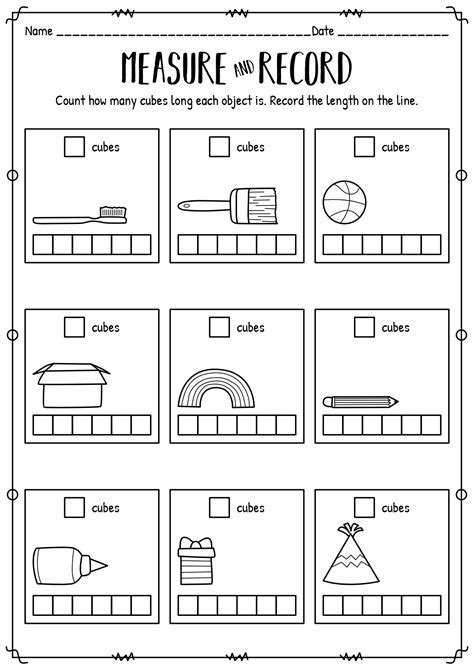 Name ______________________________ Date ______________

MEASURE AND RECORD

Count how many cubes long each object is. Record the length on the line.

cubes

cubes

cubes

cubes

cubes

cubes

cubes

cubes

cubes