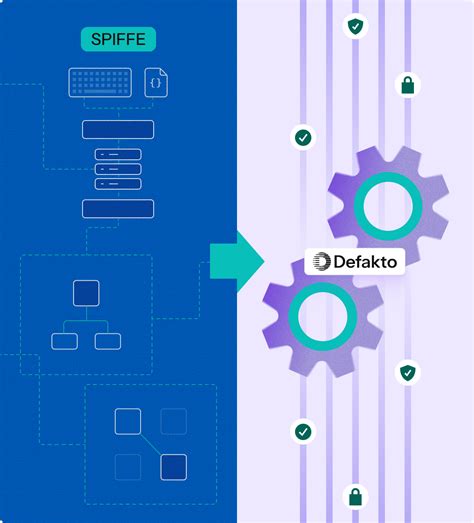 SPIFFE

{}

Defakto