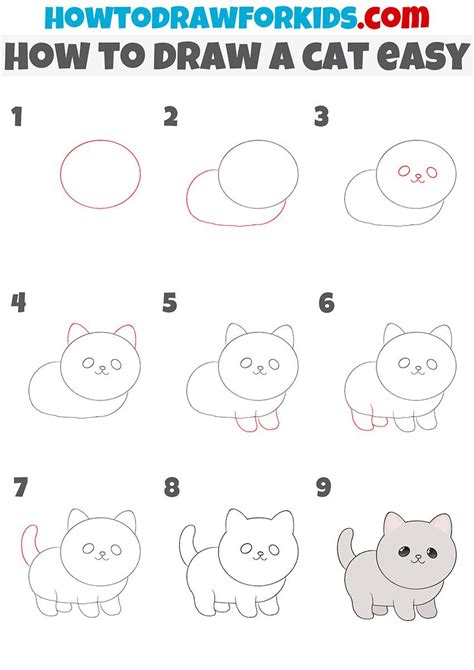 HOWTODRAWFORKIDS.com
HOW TO DRAW A CAT easy

1

2

3

4

5

6

7

8

9