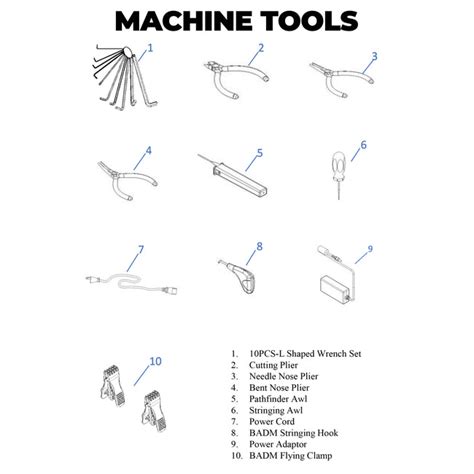 MACHINE TOOLS

1

2

3

4

5

6

7

8

9

10

1. 10PCS-L Shaped Wrench Set
2. Cutting Plier
3. Needle Nose Plier
4. Bent Nose Plier
5. Pathfinder Awl
6. Stringing Awl
7. Power Cord
8. BADM Stringing Hook
9. Power Adaptor
10. BADM Flying Clamp