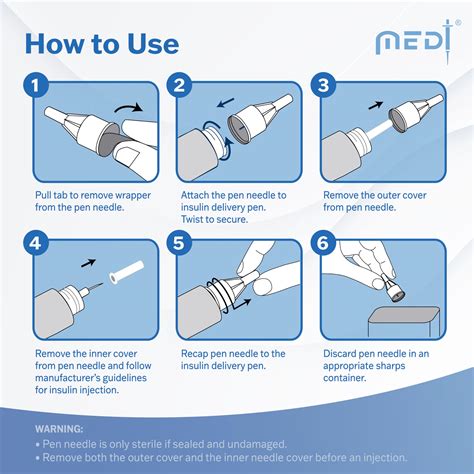 How to Use

MEDI®

1
Pull tab to remove wrapper from the pen needle.

2
Attach the pen needle to insulin delivery pen. Twist to secure.

3
Remove the outer cover from pen needle.

4
Remove the inner cover from pen needle and follow manufacturer's guidelines for insulin injection.

5
Recap pen needle to the insulin delivery pen.

6
Discard pen needle in an appropriate sharps container.

WARNING:
• Pen needle is only sterile if sealed and undamaged.
• Remove both the outer cover and the inner needle cover before an injection.