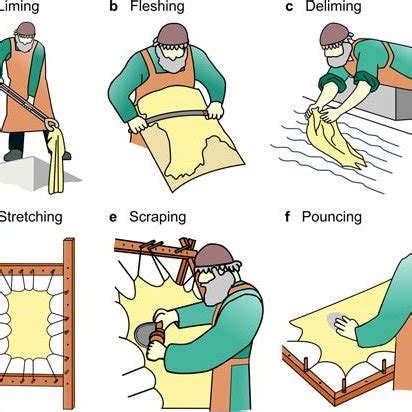 Liming

b Fleshing

c Deliming

Stretching

e Scraping

f Pouncing