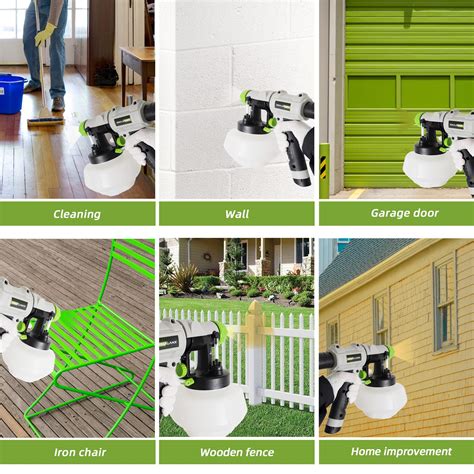 Cleaning

Wall

Garage door

Iron chair

Wooden fence

Home improvement