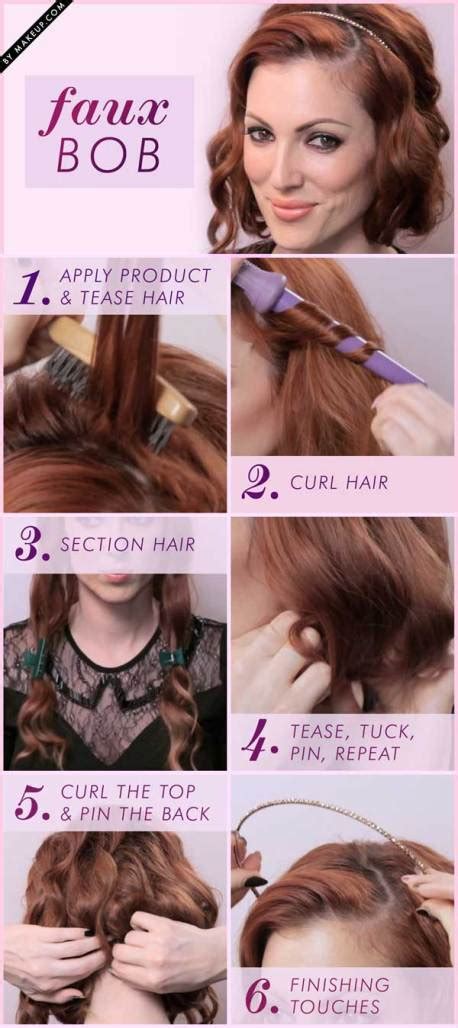 BY MAKEUP.COM

faux BOB

1. APPLY PRODUCT & TEASE HAIR

2. CURL HAIR

3. SECTION HAIR

4. TEASE, TUCK, PIN, REPEAT

5. CURL THE TOP & PIN THE BACK

6. FINISHING TOUCHES