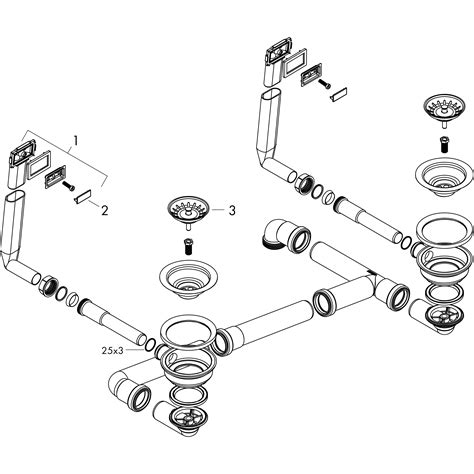 1
2
3
25x3