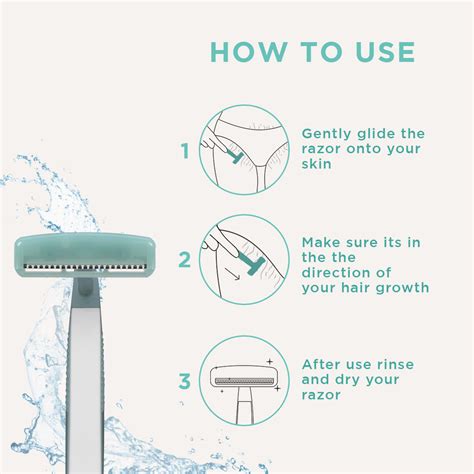 HOW TO USE

1 Gently glide the razor onto your skin

2 Make sure its in the the direction of your hair growth

3 After use rinse and dry your razor