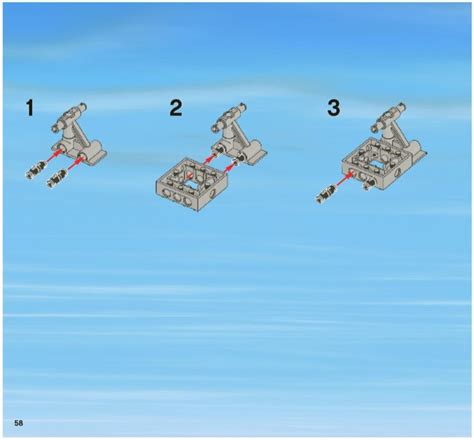 1

2

3

58