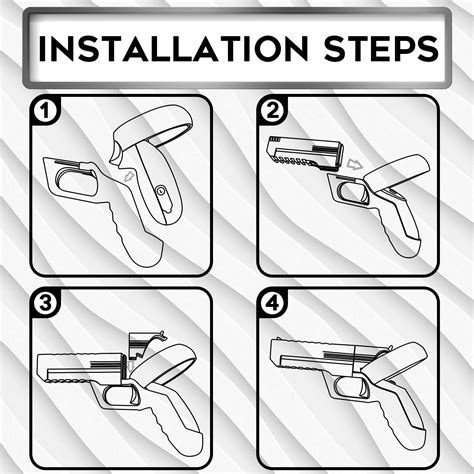 INSTALLATION STEPS

1

2

3

4