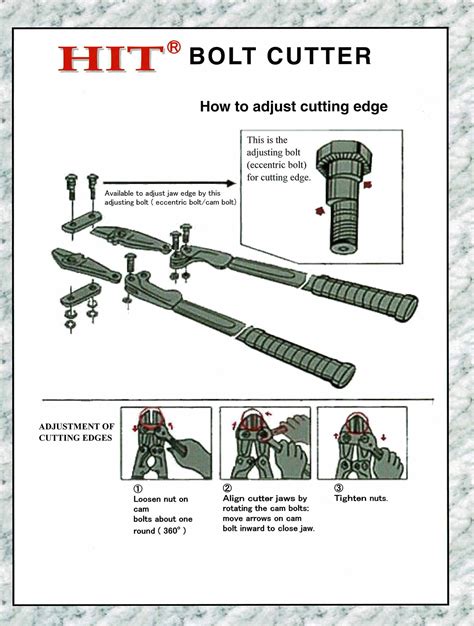 HIT® BOLT CUTTER

How to adjust cutting edge

This is the adjusting bolt (eccentric bolt) for cutting edge.

Available to adjust jaw edge by this adjusting bolt ( eccentric bolt/cam bolt)

ADJUSTMENT OF CUTTING EDGES

① Loosen nut on cam bolts about one round ( 360° )

② Align cutter jaws by rotating the cam bolts: move arrows on cam bolt inward to close jaw.

③ Tighten nuts.