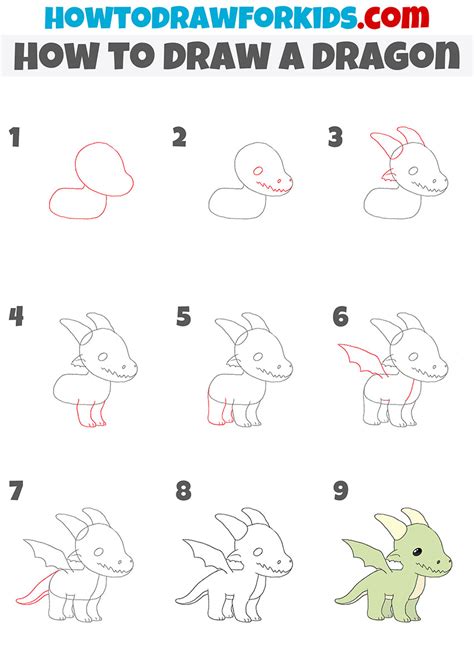 HOWTODRAWFORKIDS.com
HOW TO DRAW A DRAGON

1

2

3

4

5

6

7

8

9