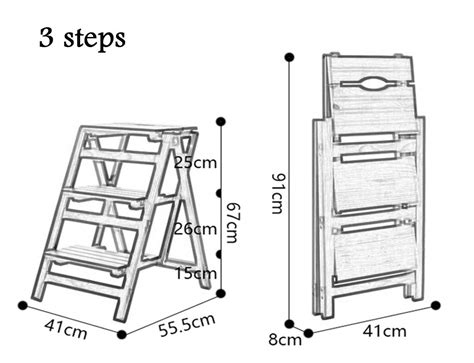 3 steps

25cm
26cm
15cm
67cm
41cm
55.5cm

91cm
8cm
41cm