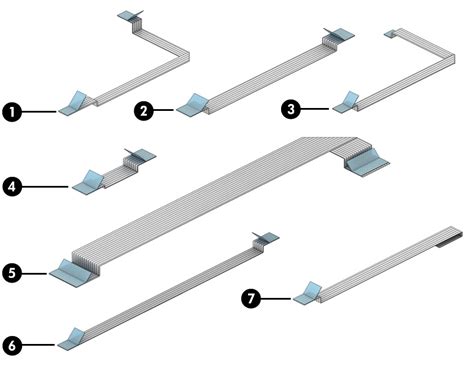 1
2
3
4
5
6
7