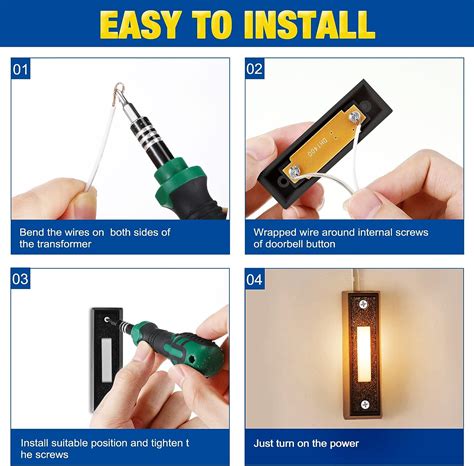 EASY TO INSTALL

01

Bend the wires on both sides of the transformer

02

DH1400

Wrapped wire around internal screws of doorbell button

03

Install suitable position and tighten t he screws

04

Just turn on the power