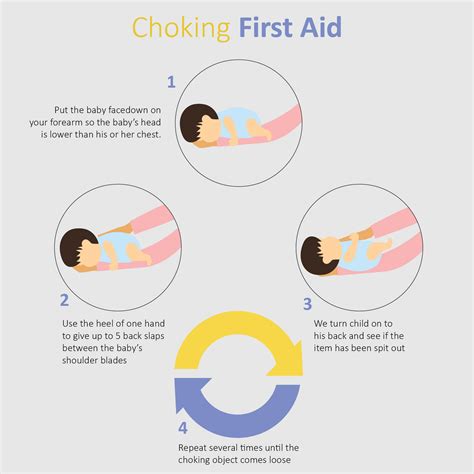 Choking First Aid

1

Put the baby facedown on your forearm so the baby's head is lower than his or her chest.

2

Use the heel of one hand to give up to 5 back slaps between the baby's shoulder blades

3

We turn child on to his back and see if the item has been spit out

4

Repeat several times until the choking object comes loose