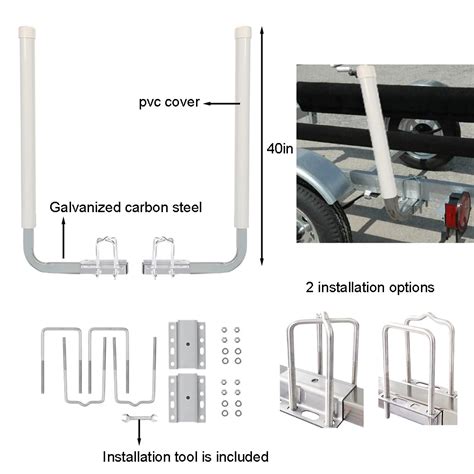 pvc cover

40in

Galvanized carbon steel

2 installation options

Installation tool is included