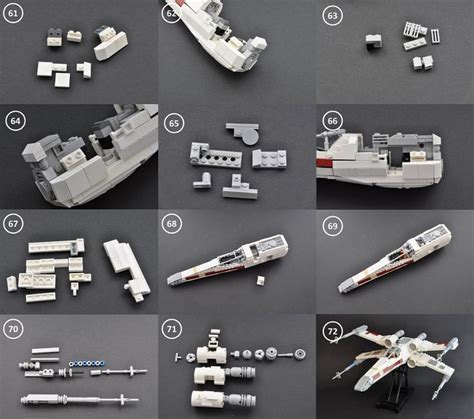 61

62

63

64

65

66

67

68

69

70

71

72