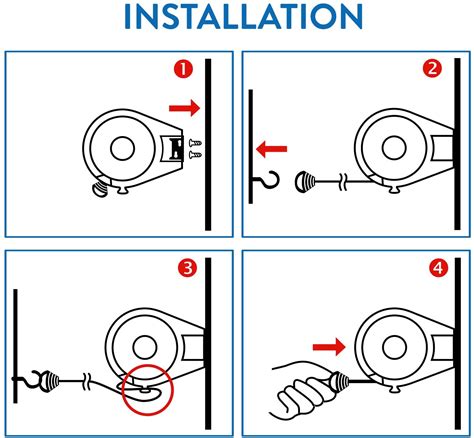 INSTALLATION

1

2

3

4