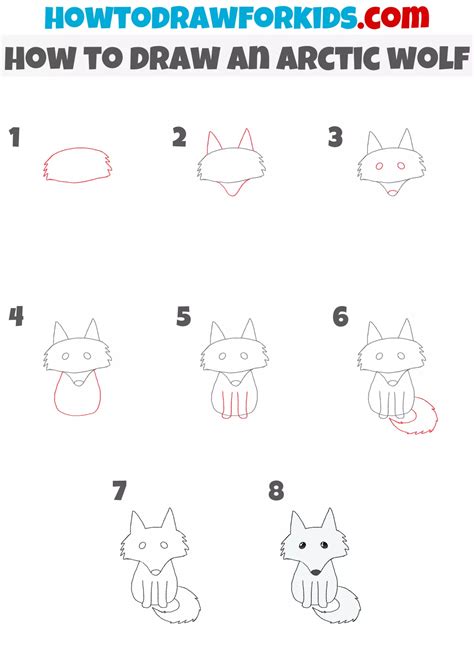 HOWTODRAWFORKIDS.com
HOW TO DRAW AN ARCTIC WOLF

1

2

3

4

5

6

7

8