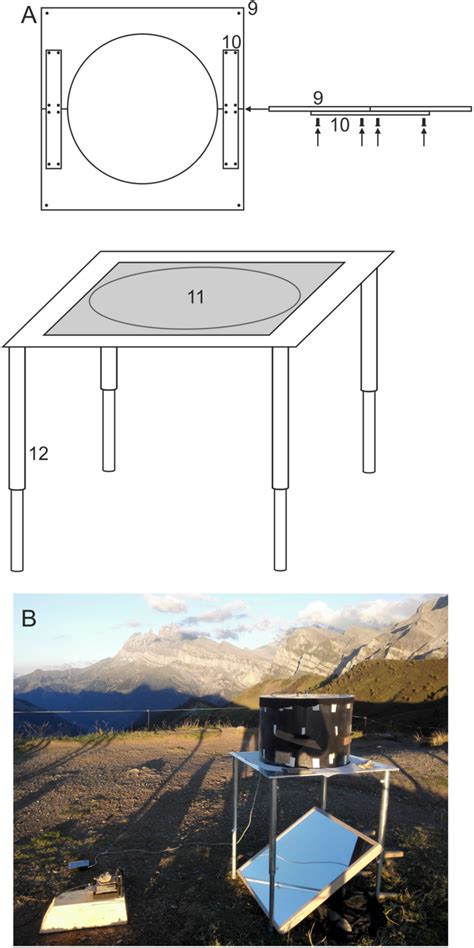 A
9
10
9
10
11
12
B