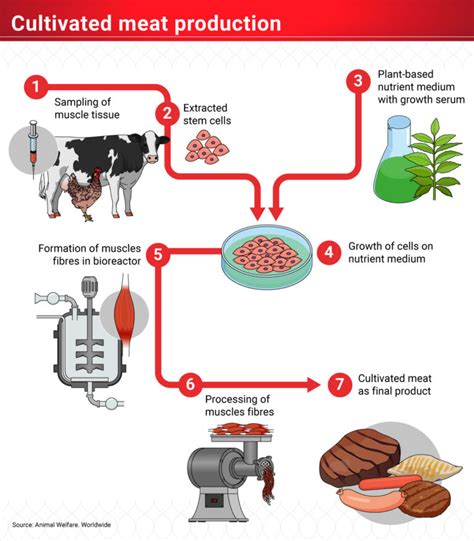 Cultivated meat production

1
Sampling of muscle tissue

2
Extracted stem cells

3
Plant-based nutrient medium with growth serum

4
Growth of cells on nutrient medium

5
Formation of muscles fibres in bioreactor

6
Processing of muscles fibres

7
Cultivated meat as final product

Source: Animal Welfare. Worldwide