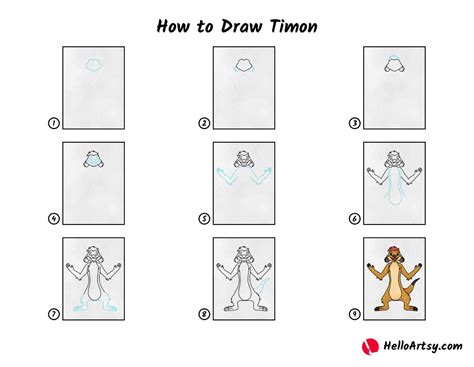 How to Draw Timon

1

2

3

4

5

6

7

8

9

HelloArtsy.com