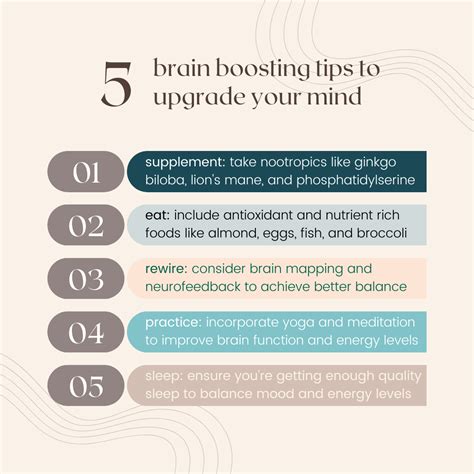 5 brain boosting tips to upgrade your mind

01 supplement: take nootropics like ginkgo biloba, lion's mane, and phosphatidylserine

02 eat: include antioxidant and nutrient rich foods like almond, eggs, fish, and broccoli

03 rewire: consider brain mapping and neurofeedback to achieve better balance

04 practice: incorporate yoga and meditation to improve brain function and energy levels

05 sleep: ensure you're getting enough quality sleep to balance mood and energy levels