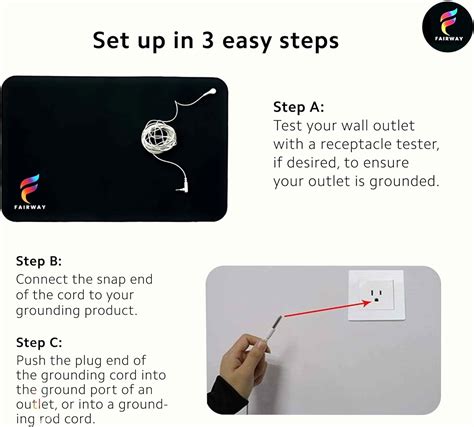 FAIRWAY

Set up in 3 easy steps

FAIRWAY

Step A:
Test your wall outlet with a receptacle tester, if desired, to ensure your outlet is grounded.

Step B:
Connect the snap end of the cord to your grounding product.

Step C:
Push the plug end of the grounding cord into the ground port of an outlet, or into a grounding rod cord.