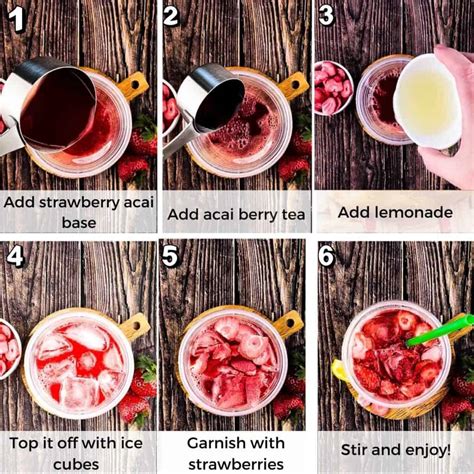 1

Add strawberry acai base

2

Add acai berry tea

3

Add lemonade

4

Top it off with ice cubes

5

Garnish with strawberries

6

Stir and enjoy!