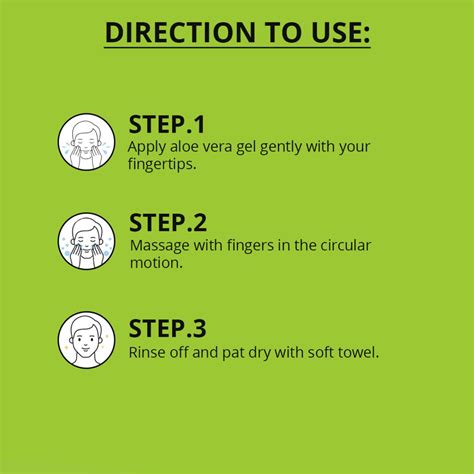 DIRECTION TO USE:

STEP.1
Apply aloe vera gel gently with your fingertips.

STEP.2
Massage with fingers in the circular motion.

STEP.3
Rinse off and pat dry with soft towel.