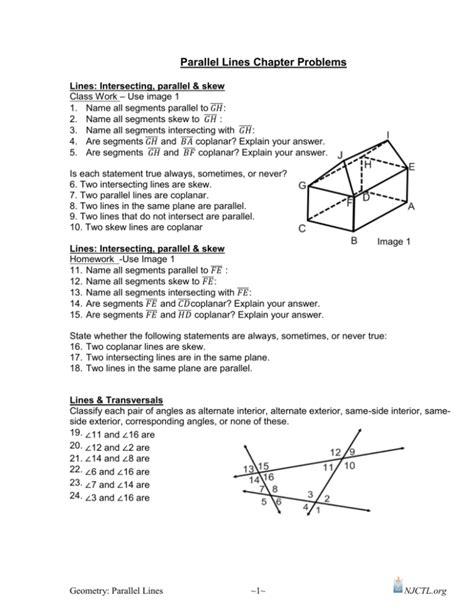 Parallel Lines Chapter Problems

Lines: Intersecting, parallel & skew
Class Work – Use image 1
1. Name all segments parallel to $\overline{GH}$:
2. Name all segments skew to $\overline{GH}$ :
3. Name all segments intersecting with $\overline{GH}$:
4. Are segments $\overline{GH}$ and $\overline{BA}$ coplanar? Explain your answer.
5. Are segments $\overline{GH}$ and $\overline{BF}$ coplanar? Explain your answer.

Is each statement true always, sometimes, or never?
6. Two intersecting lines are skew.
7. Two parallel lines are coplanar.
8. Two lines in the same plane are parallel.
9. Two lines that do not intersect are parallel.
10. Two skew lines are coplanar

I J H E G F D A C B Image 1

Lines: Intersecting, parallel & skew
Homework -Use Image 1
11. Name all segments parallel to $\overline{FE}$ :
12. Name all segments skew to $\overline{FE}$:
13. Name all segments intersecting with $\overline{FE}$:
14. Are segments $\overline{FE}$ and $\overline{CD}$coplanar? Explain your answer.
15. Are segments $\overline{FE}$ and $\overline{HD}$ coplanar? Explain your answer.

State whether the following statements are always, sometimes, or never true:
16. Two coplanar lines are skew.
17. Two intersecting lines are in the same plane.
18. Two lines in the same plane are parallel.

Lines & Transversals
Classify each pair of angles as alternate interior, alternate exterior, same-side interior, same-side exterior, corresponding angles, or none of these.
19. $\angle 11$ and $\angle 16$ are
20. $\angle 12$ and $\angle 2$ are
21. $\angle 14$ and $\angle 8$ are
22. $\angle 6$ and $\angle 16$ are
23. $\angle 7$ and $\angle 14$ are
24. $\angle 3$ and $\angle 16$ are

12 9 11 10 13 15 14 16 7 8 5 6 3 2 4 1

Geometry: Parallel Lines ~1~ NJCTL.org