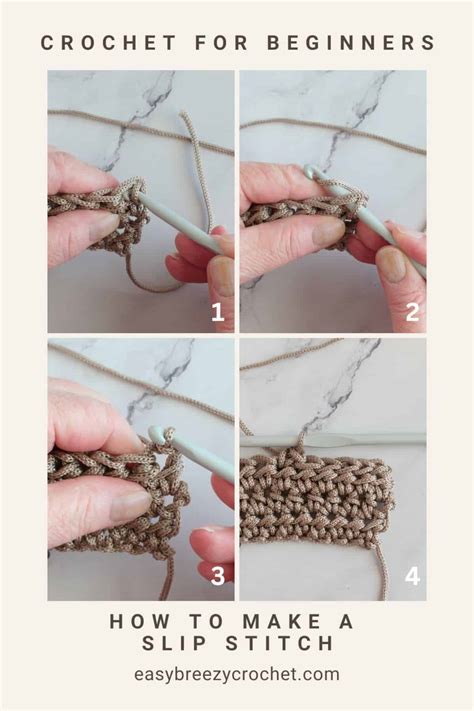 CROCHET FOR BEGINNERS

1

2

3

4

HOW TO MAKE A SLIP STITCH

easybreezycrochet.com