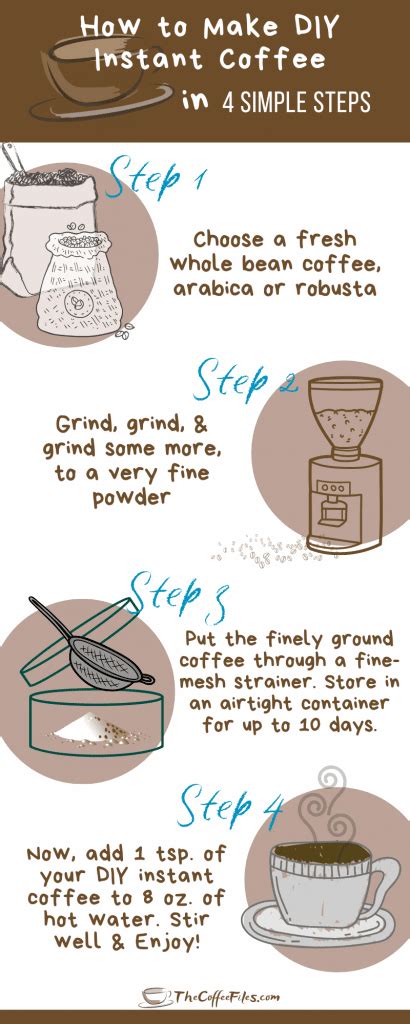 How to Make DIY Instant Coffee

in 4 SIMPLE STEPS

Step 1

Choose a fresh whole bean coffee, arabica or robusta

Step 2

Grind, grind, & grind some more, to a very fine powder

Step 3

Put the finely ground coffee through a fine-mesh strainer. Store in an airtight container for up to 10 days.

Step 4

Now, add 1 tsp. of your DIY instant coffee to 8 oz. of hot water. Stir well & Enjoy!

TheCoffeeFiles.com