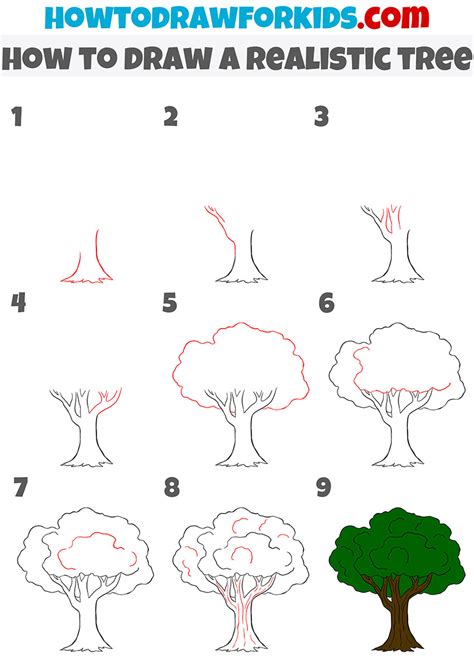 HOWTODRAWFORKIDS.com
HOW TO DRAW A REALISTIC TREE

1

2

3

4

5

6

7

8

9