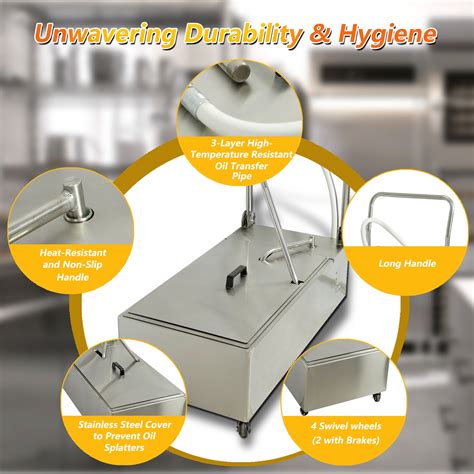 Unwavering Durability & Hygiene

3-Layer High-Temperature Resistant Oil Transfer Pipe

Heat-Resistant and Non-Slip Handle

Long Handle

Stainless Steel Cover to Prevent Oil Splatters

4 Swivel wheels (2 with Brakes)