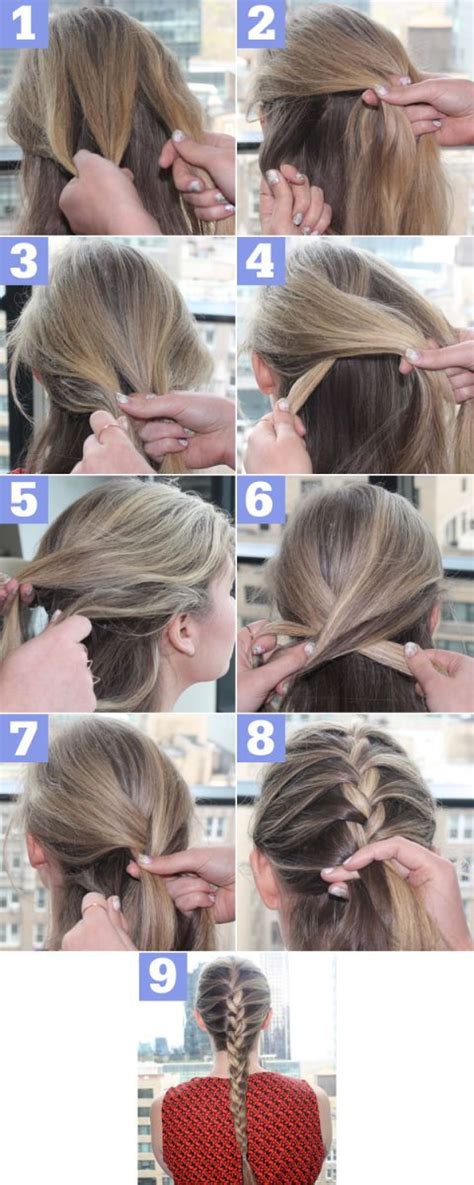 1
2
3
4
5
6
7
8
9