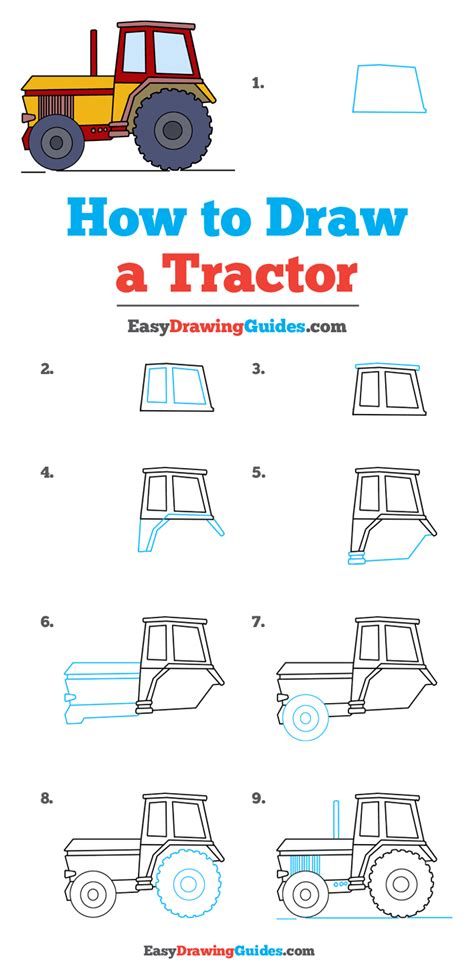 1.

How to Draw a Tractor

EasyDrawingGuides.com

2.

3.

4.

5.

6.

7.

8.

9.

EasyDrawingGuides.com