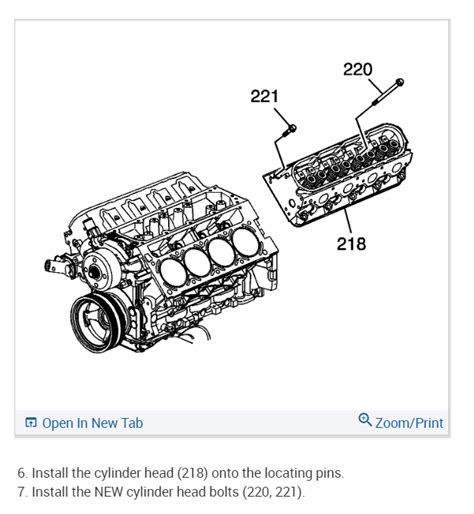 220

221

218

Open In New Tab

Zoom/Print

6. Install the cylinder head (218) onto the locating pins.
7. Install the NEW cylinder head bolts (220, 221).