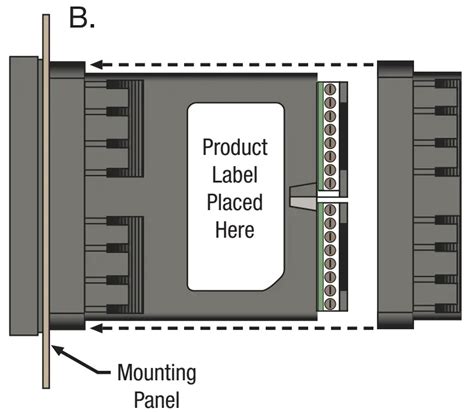 B.

Product Label Placed Here

Mounting Panel